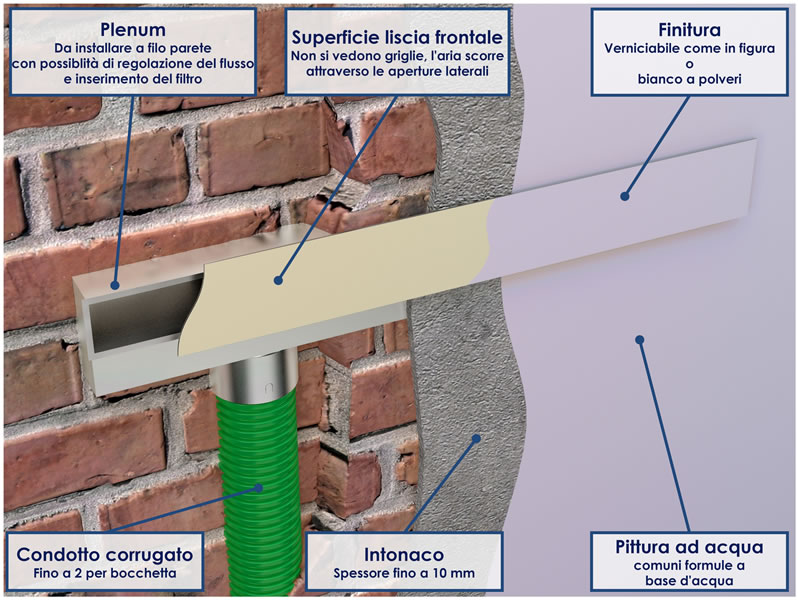 Plenum
Da installare a filo parete con possiblità di regolazione del flusso e inserimento del filtro

Superficie liscia frontale
Non si vedono griglie, l'aria scorre attraverso le aperture laterali

Finitura
Verniciabile come in figura
o
bianco a polveri

Condotto corrugato
Fino a 2 per bocchetta

Intonaco
Spessore fino a 10 mm

Pittura ad acqua
comuni formule a base d'acqua