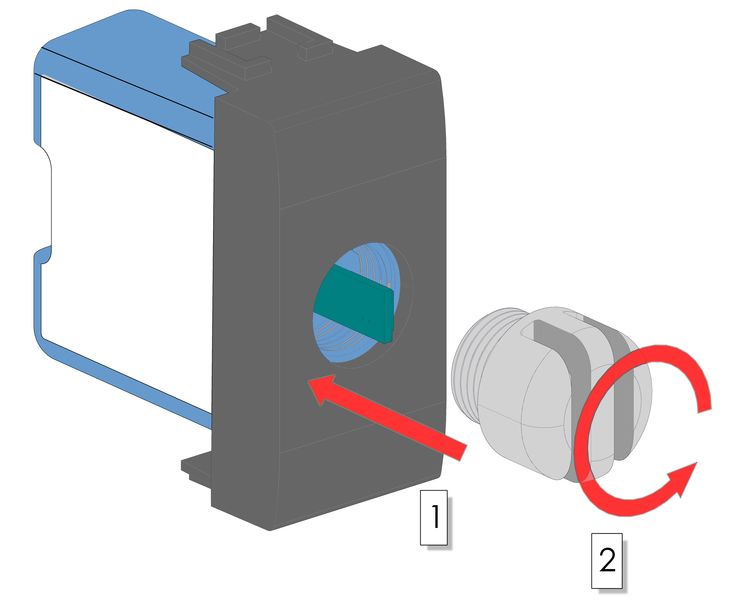 1

2